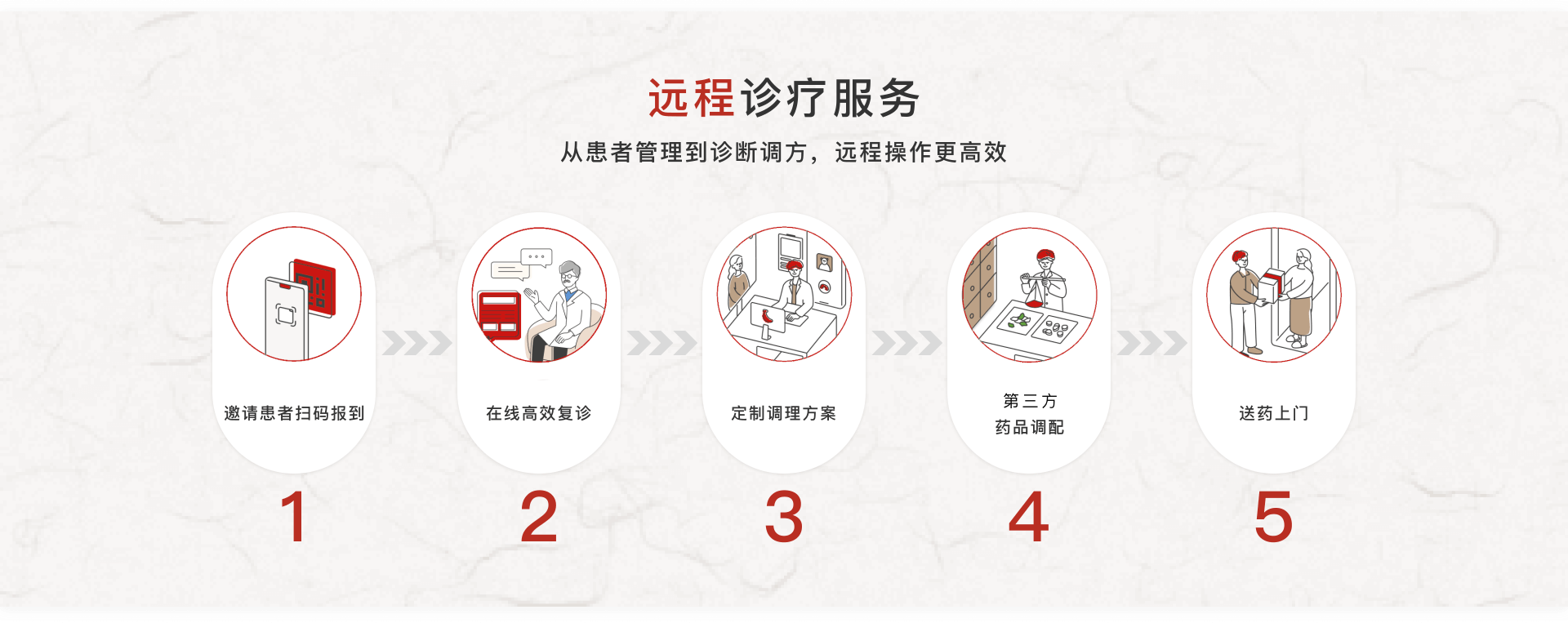 远程诊疗服务

从患者管理到诊断调方，远程操作更高效

邀请患者扫码报到

1

在线高效复诊

2

定制调理方案

3

第三方
药品调配

4

送药上门

5