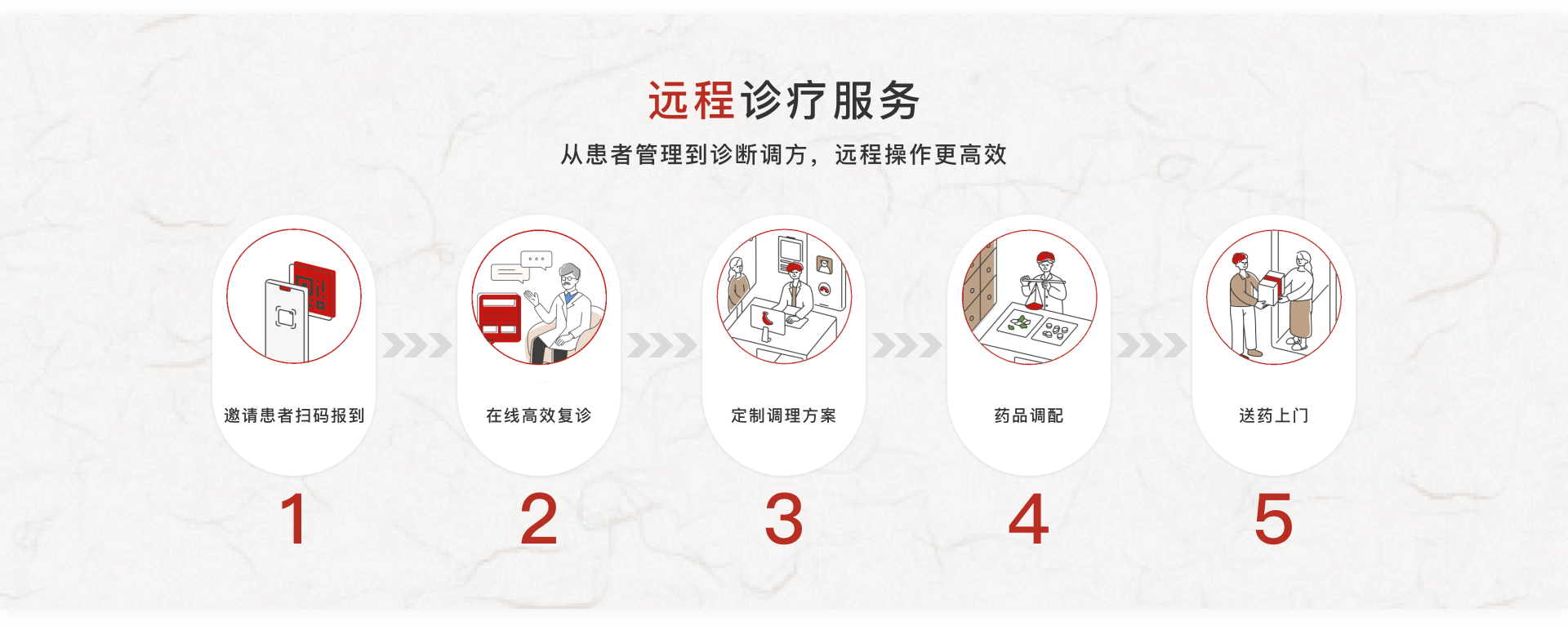 远程诊疗服务

从患者管理到诊断调方，远程操作更高效

邀请患者扫码报到

1

在线高效复诊

2

定制调理方案

3

药品调配

4

送药上门

5